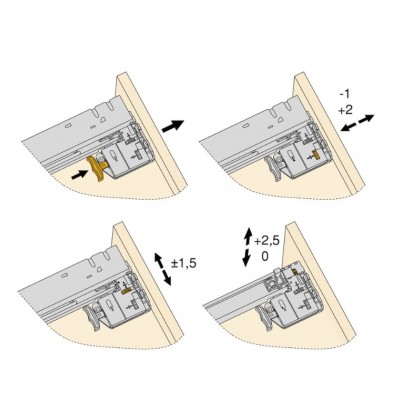 -1
+2

±1,5

+2,5
0