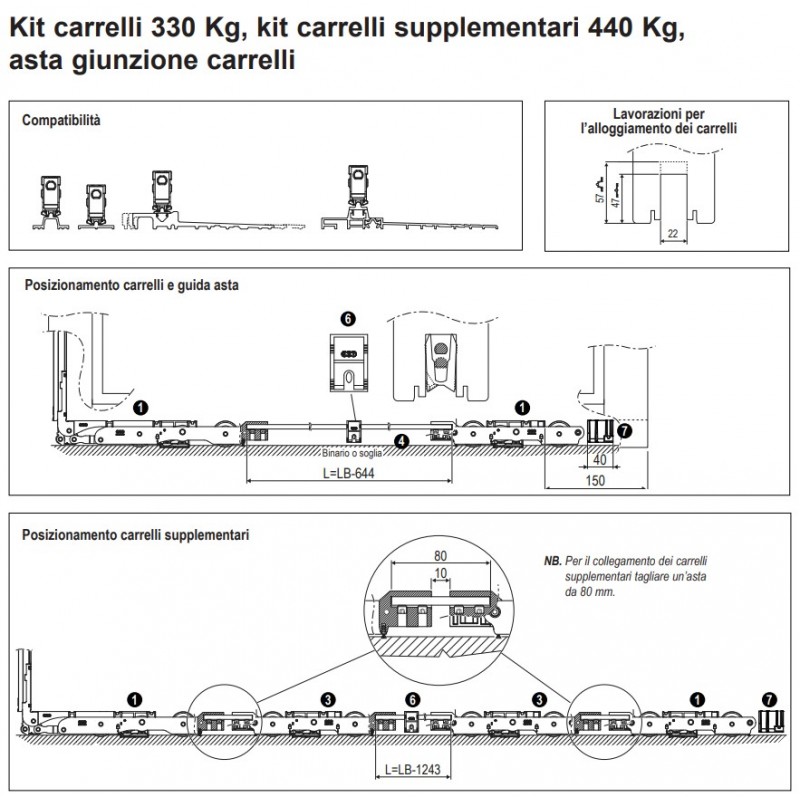 Kit carrelli 330 Kg, kit carrelli supplementari 440 Kg, asta giunzione carrelli

Compatibilità

Lavorazioni per l'alloggiamento dei carrelli

57
47
22

Posizionamento carrelli e guida asta

6
1
1
4
7
Binario o soglia
L=LB-644
40
150

Posizionamento carrelli supplementari

80
10

NB. Per il collegamento dei carrelli supplementari tagliare un'asta da 80 mm.

1
3
6
3
1
7
L=LB-1243