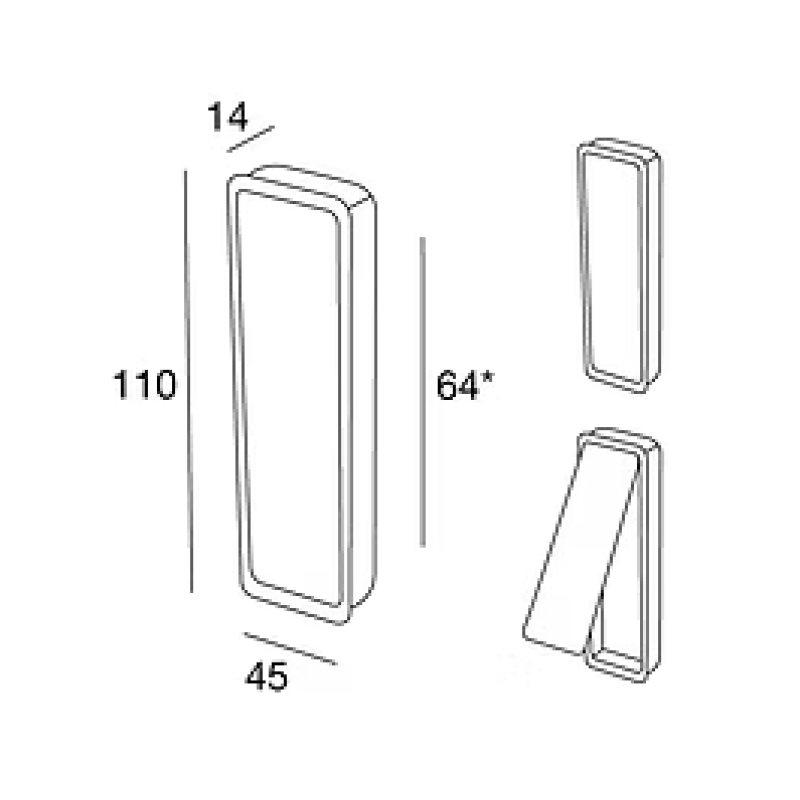 14

110

64*

45